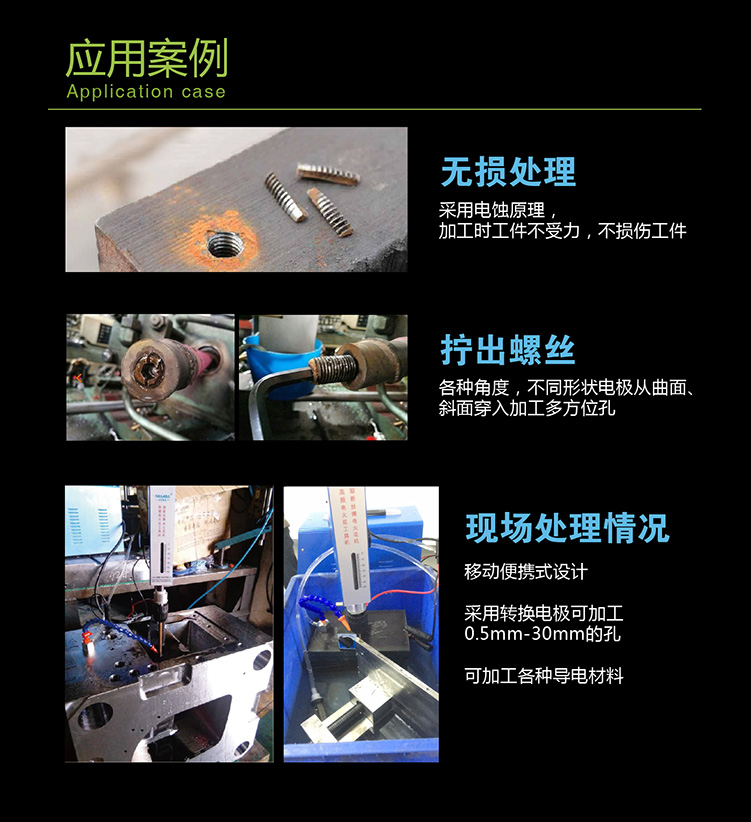 应用案例
Application case

无损处理

采用电蚀原理，
加工时工件不受力，不损伤工件

拧出螺丝

各种角度，不同形状电极从曲面、斜面穿入加工多方位孔

现场处理情况

移动便携式设计

采用转换电极可加工
0.5mm-30mm的孔

可加工各种导电材料